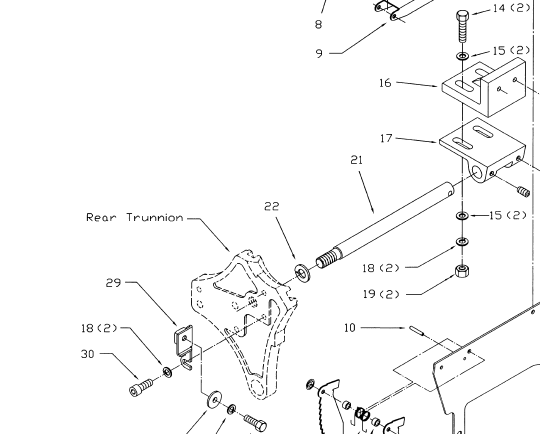 8
9
14 (2)
15 (2)
16
17
21
22
Rear Trunnion
15 (2)
18 (2)
19 (2)
29
18 (2)
30
10